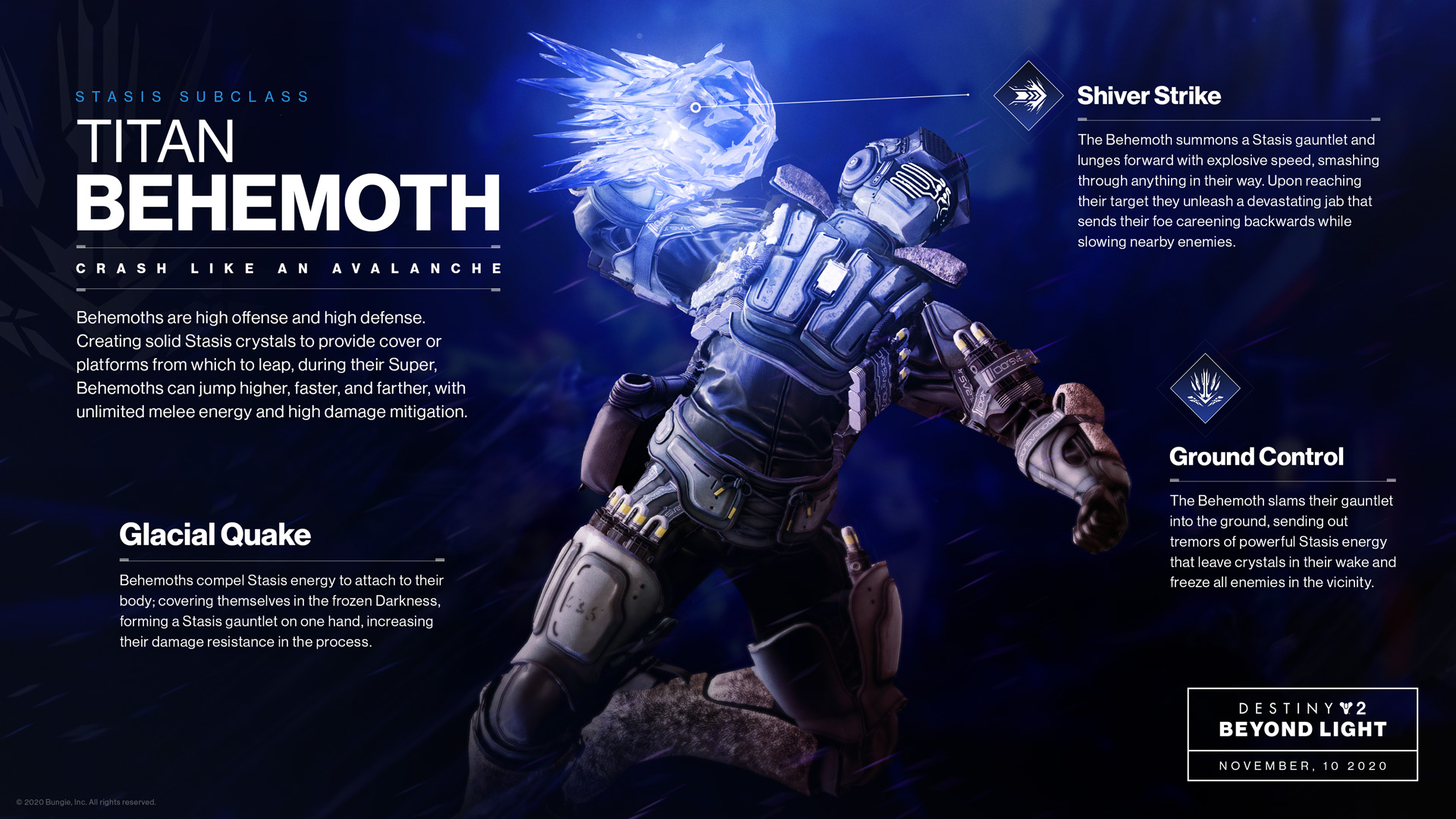 STASIS SUBCLASS

TITAN
BEHEMOTH

CRASH LIKE AN AVALANCHE

Behemoths are high offense and high defense. Creating solid Stasis crystals to provide cover or platforms from which to leap, during their Super, Behemoths can jump higher, faster, and farther, with unlimited melee energy and high damage mitigation.

Glacial Quake

Behemoths compel Stasis energy to attach to their body; covering themselves in the frozen Darkness, forming a Stasis gauntlet on one hand, increasing their damage resistance in the process.

Shiver Strike

The Behemoth summons a Stasis gauntlet and lunges forward with explosive speed, smashing through anything in their way. Upon reaching their target they unleash a devastating jab that sends their foe careening backwards while slowing nearby enemies.

Ground Control

The Behemoth slams their gauntlet into the ground, sending out tremors of powerful Stasis energy that leave crystals in their wake and freeze all enemies in the vicinity.

DESTINY 2
BEYOND LIGHT
NOVEMBER, 10 2020

© 2020 Bungie, Inc. All rights reserved.